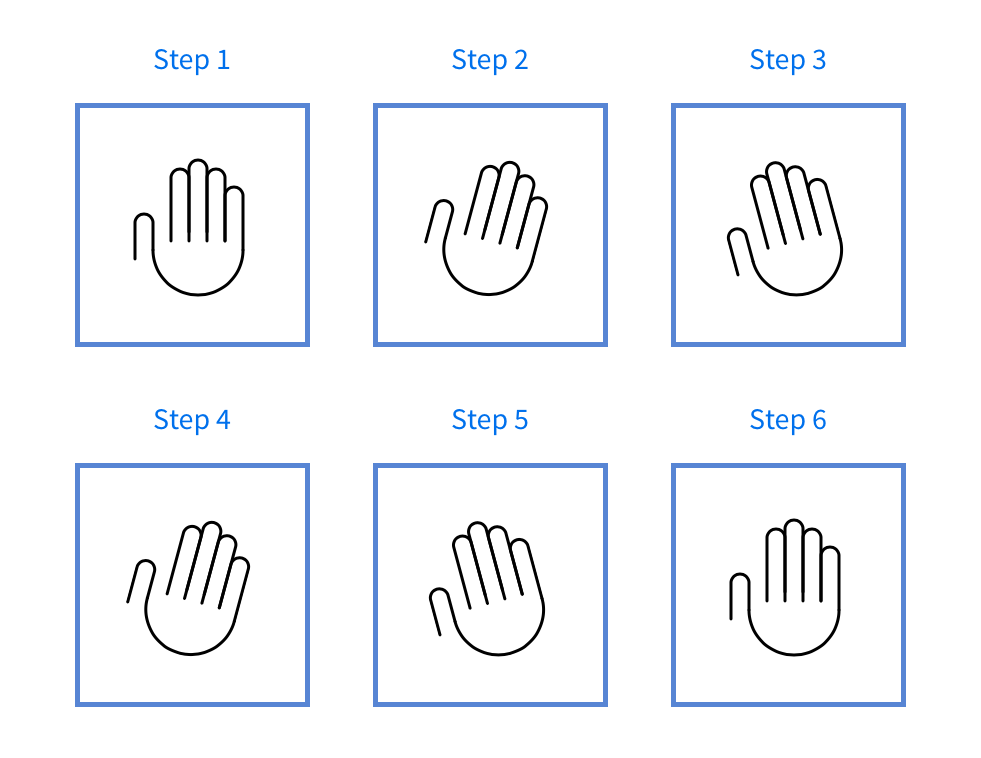 Step 1

Step 2

Step 3

Step 4

Step 5

Step 6